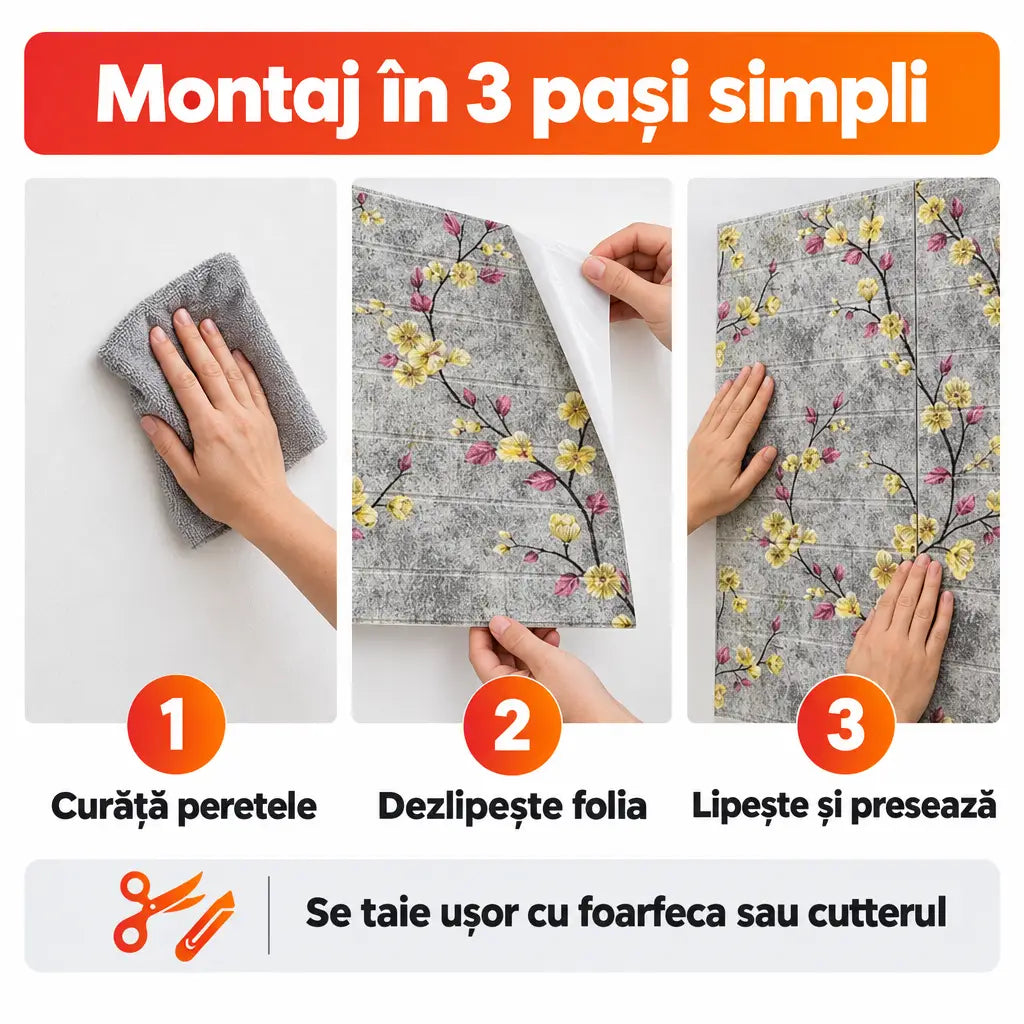 Montaj în 3 pași simpli

1

Curăță peretele

2

Dezlipește folia

3

Lipește și presează

Se taie ușor cu foarfeca sau cutterul