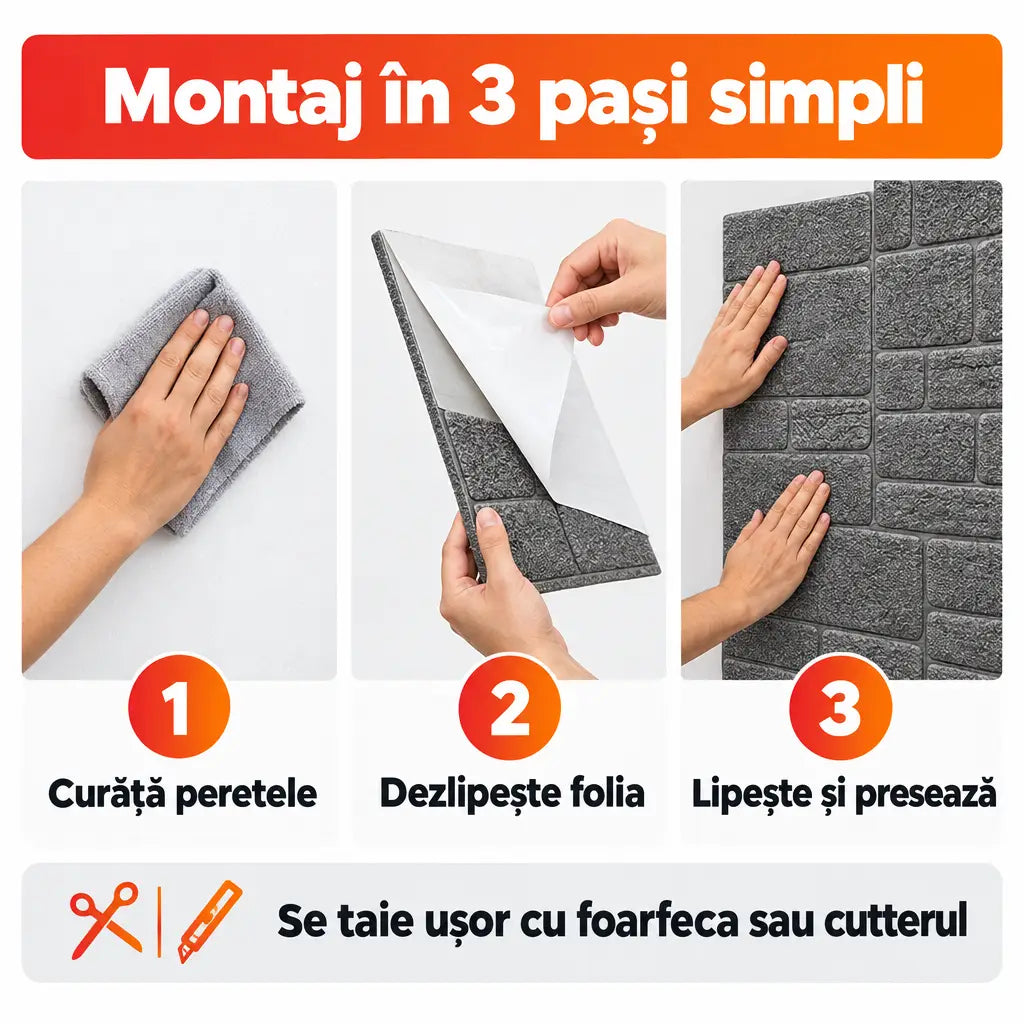 Montaj în 3 pași simpli

1

Curăță peretele

2

Dezlipește folia

3

Lipește și presează

Se taie ușor cu foarfeca sau cutterul