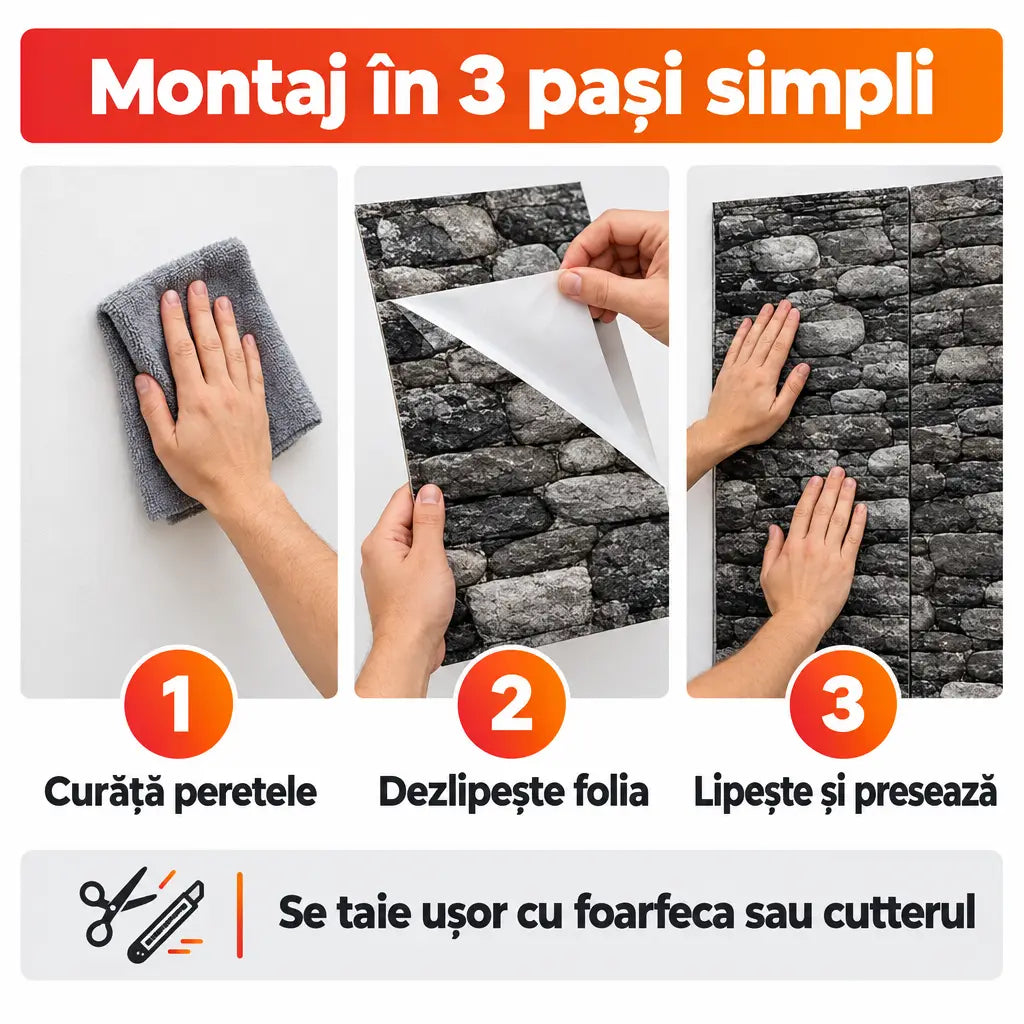 Montaj în 3 pași simpli

1

Curăță peretele

2

Dezlipește folia

3

Lipește și presează

Se taie ușor cu foarfeca sau cutterul