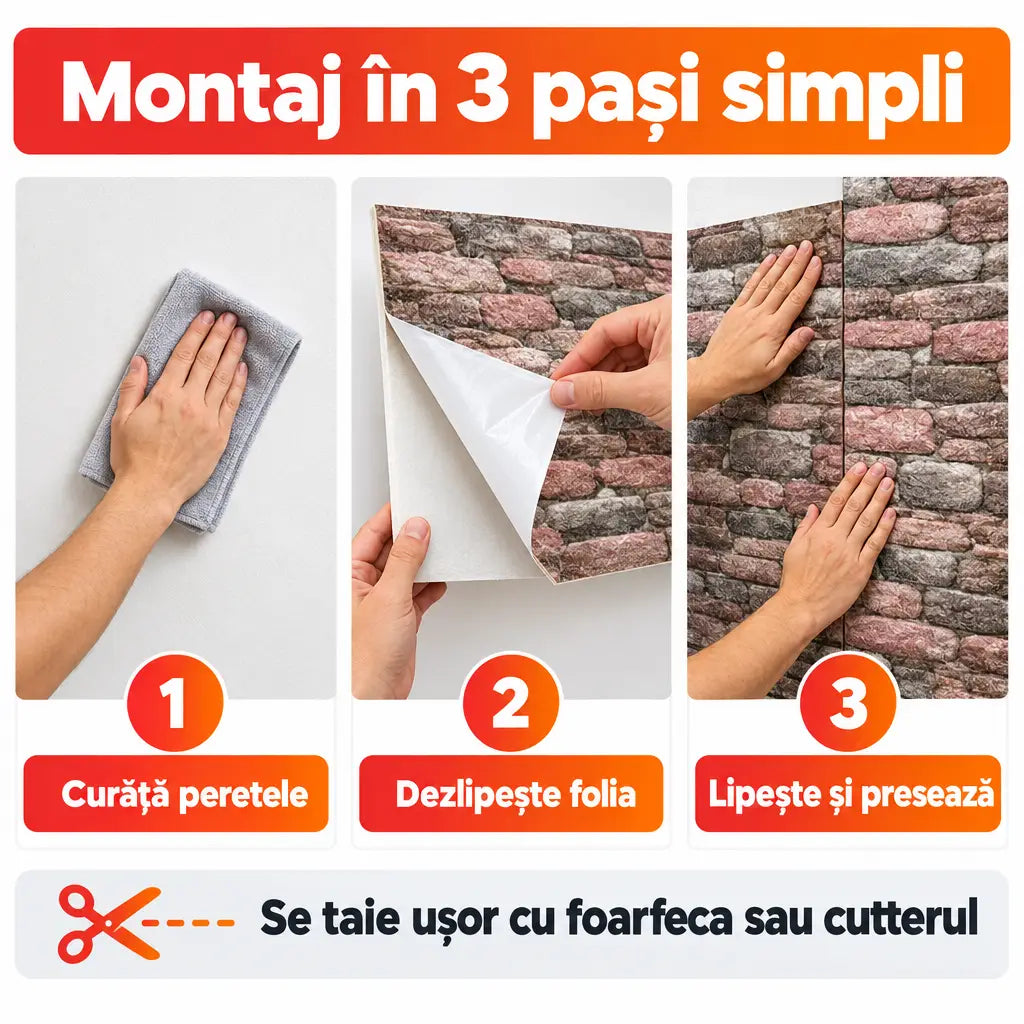 Montaj în 3 pași simpli

1

Curăță peretele

2

Dezlipește folia

3

Lipește și presează

Se taie ușor cu foarfeca sau cutterul